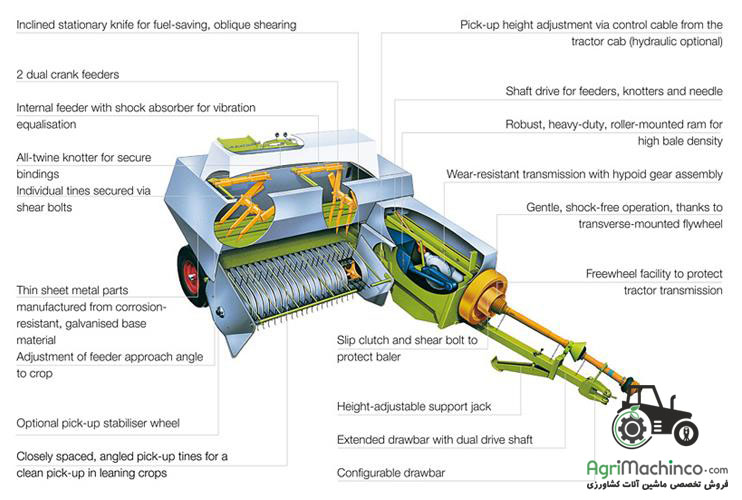 Inclined stationary knife for fuel-saving, oblique shearing

2 dual crank feeders

Internal feeder with shock absorber for vibration equalisation

All-twine knotter for secure bindings

Individual tines secured via shear bolts

Thin sheet metal parts manufactured from corrosion-resistant, galvanised base material

Adjustment of feeder approach angle to crop

Optional pick-up stabiliser wheel

Closely spaced, angled pick-up tines for a clean pick-up in leaning crops

Pick-up height adjustment via control cable from the tractor cab (hydraulic optional)

Shaft drive for feeders, knotters and needle

Robust, heavy-duty, roller-mounted ram for high bale density

Wear-resistant transmission with hypoid gear assembly

Gentle, shock-free operation, thanks to transverse-mounted flywheel

Freewheel facility to protect tractor transmission

Slip clutch and shear bolt to protect baler

Height-adjustable support jack

Extended drawbar with dual drive shaft

Configurable drawbar

AgriMachinco.com
فروش تخصصی ماشین آلات کشاورزی